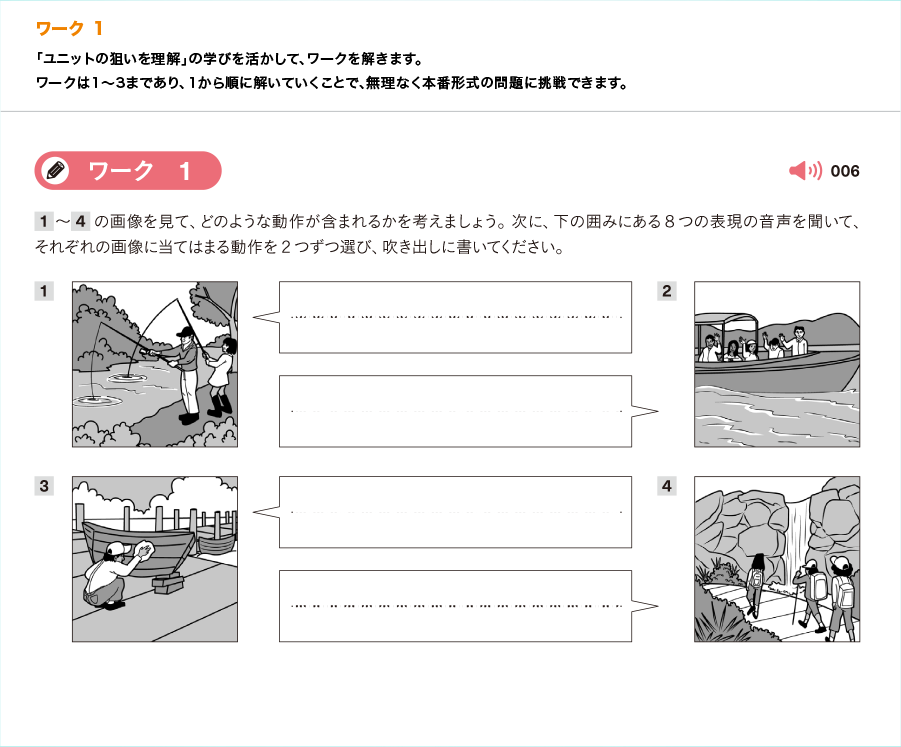 ワーク 1

「ユニットの狙いを理解」の学びを活かして、ワークを解きます。
ワークは1〜3まであり、1から順に解いていくことで、無理なく本番形式の問題に挑戦できます。

ワーク 1

006

1 〜 4 の画像を見て、どのような動作が含まれるかを考えましょう。次に、下の囲みにある８つの表現の音声を聞いて、それぞれの画像に当てはまる動作を２つずつ選び、吹き出しに書いてください。

1

2

3

4